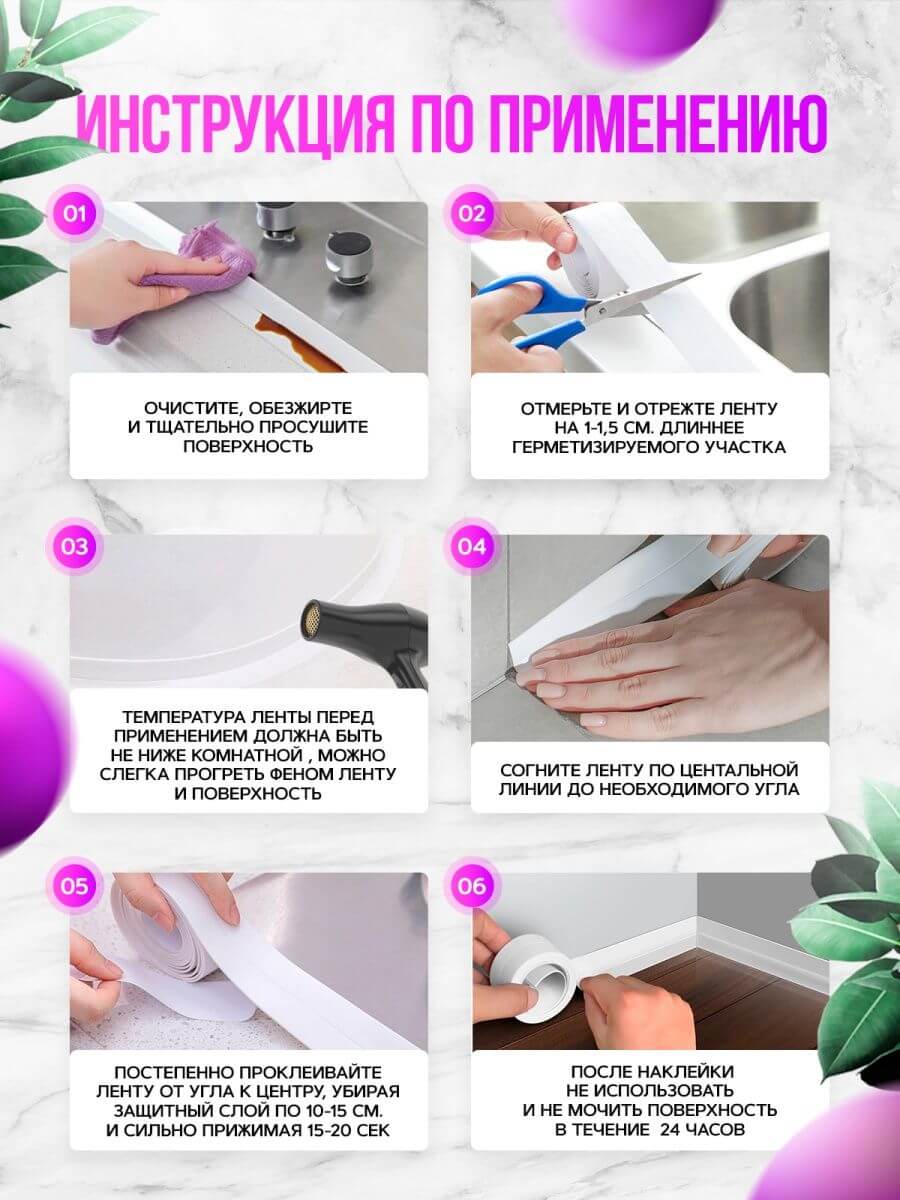 ИНСТРУКЦИЯ ПО ПРИМЕНЕНИЮ

01

ОЧИСТИТЕ, ОБЕЗЖИРТЕ И ТЩАТЕЛЬНО ПРОСУШИТЕ ПОВЕРХНОСТЬ

02

ОТМЕРЬТЕ И ОТРЕЖТЕ ЛЕНТУ НА 1-1,5 СМ. ДЛИННЕЕ ГЕРМЕТИЗИРУЕМОГО УЧАСТКА

03

ТЕМПЕРАТУРА ЛЕНТЫ ПЕРЕД ПРИМЕНЕНИЕМ ДОЛЖНА БЫТЬ НЕ НИЖЕ КОМНАТНОЙ , МОЖНО СЛЕГКА ПРОГРЕТЬ ФЕНОМ ЛЕНТУ И ПОВЕРХНОСТЬ

04

СОГНИТЕ ЛЕНТУ ПО ЦЕНТАЛЬНОЙ ЛИНИИ ДО НЕОБХОДИМОГО УГЛА

05

ПОСТЕПЕННО ПРОКЛЕИВАЙТЕ ЛЕНТУ ОТ УГЛА К ЦЕНТРУ, УБИРАЯ ЗАЩИТНЫЙ СЛОЙ ПО 10-15 СМ. И СИЛЬНО ПРИЖИМАЯ 15-20 СЕК

06

ПОСЛЕ НАКЛЕЙКИ НЕ ИСПОЛЬЗОВАТЬ И НЕ МОЧИТЬ ПОВЕРХНОСТЬ В ТЕЧЕНИЕ 24 ЧАСОВ